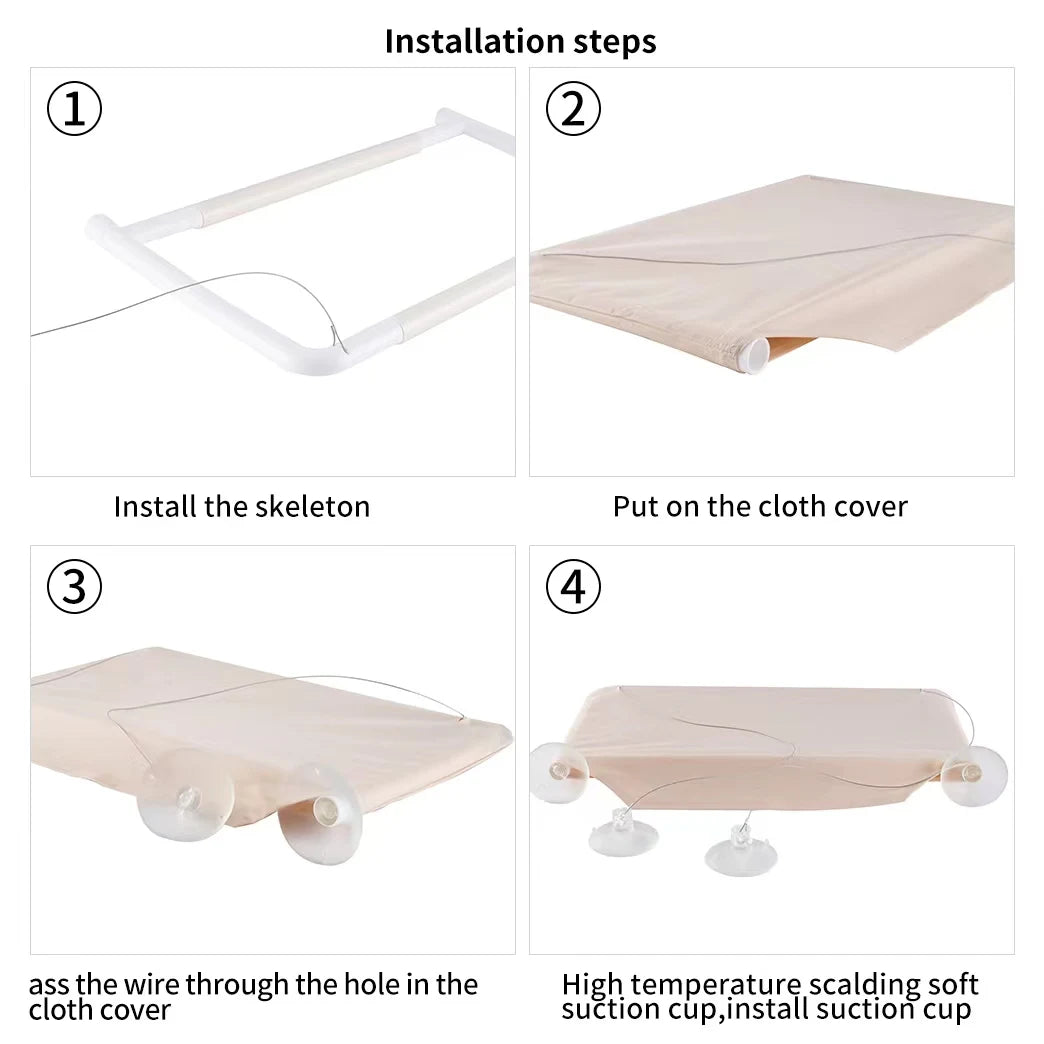 Installation steps

①

Install the skeleton

②

Put on the cloth cover

③

ass the wire through the hole in the cloth cover

④

High temperature scalding soft suction cup,install suction cup