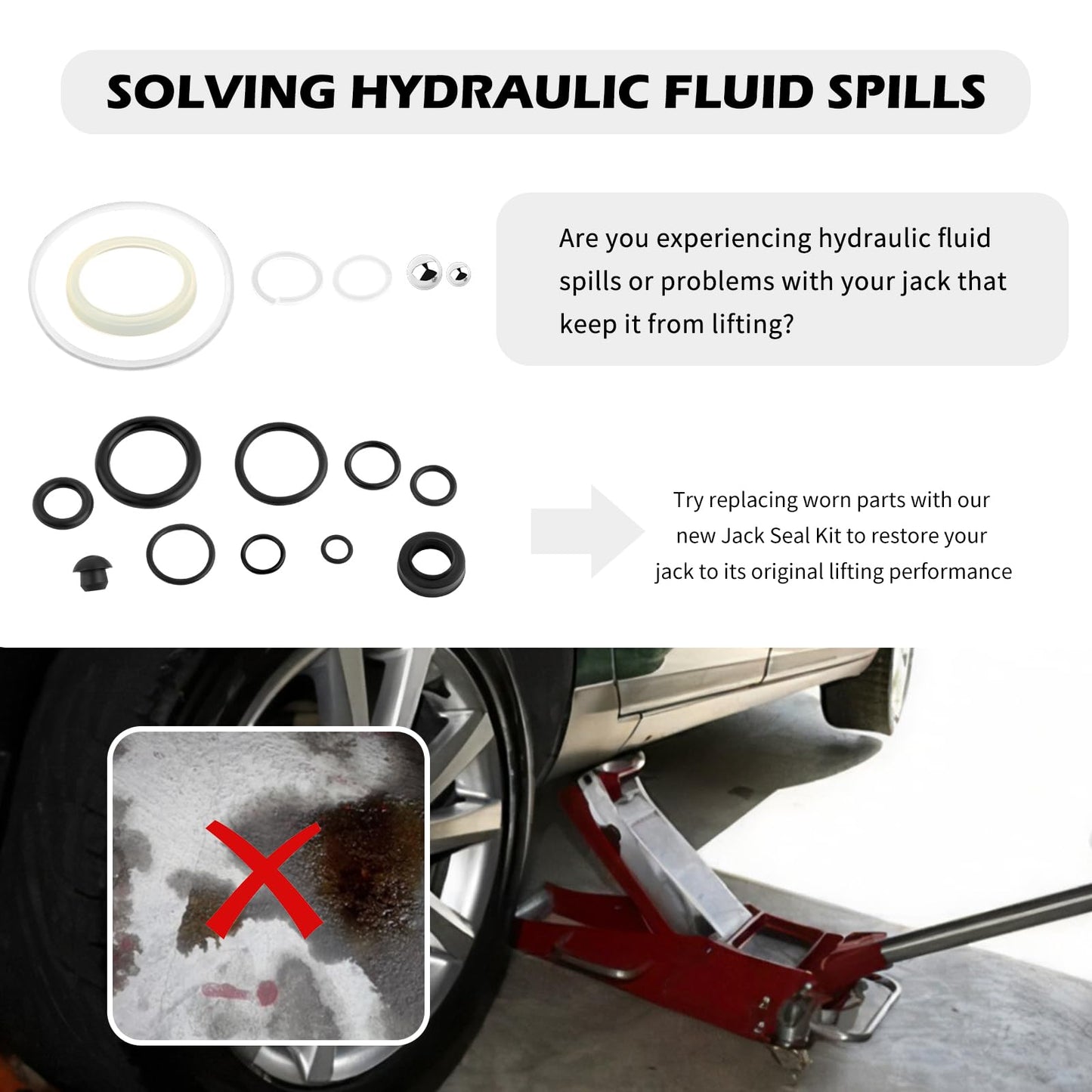 SOLVING HYDRAULIC FLUID SPILLS

Are you experiencing hydraulic fluid spills or problems with your jack that keep it from lifting?

Try replacing worn parts with our new Jack Seal Kit to restore your jack to its original lifting performance