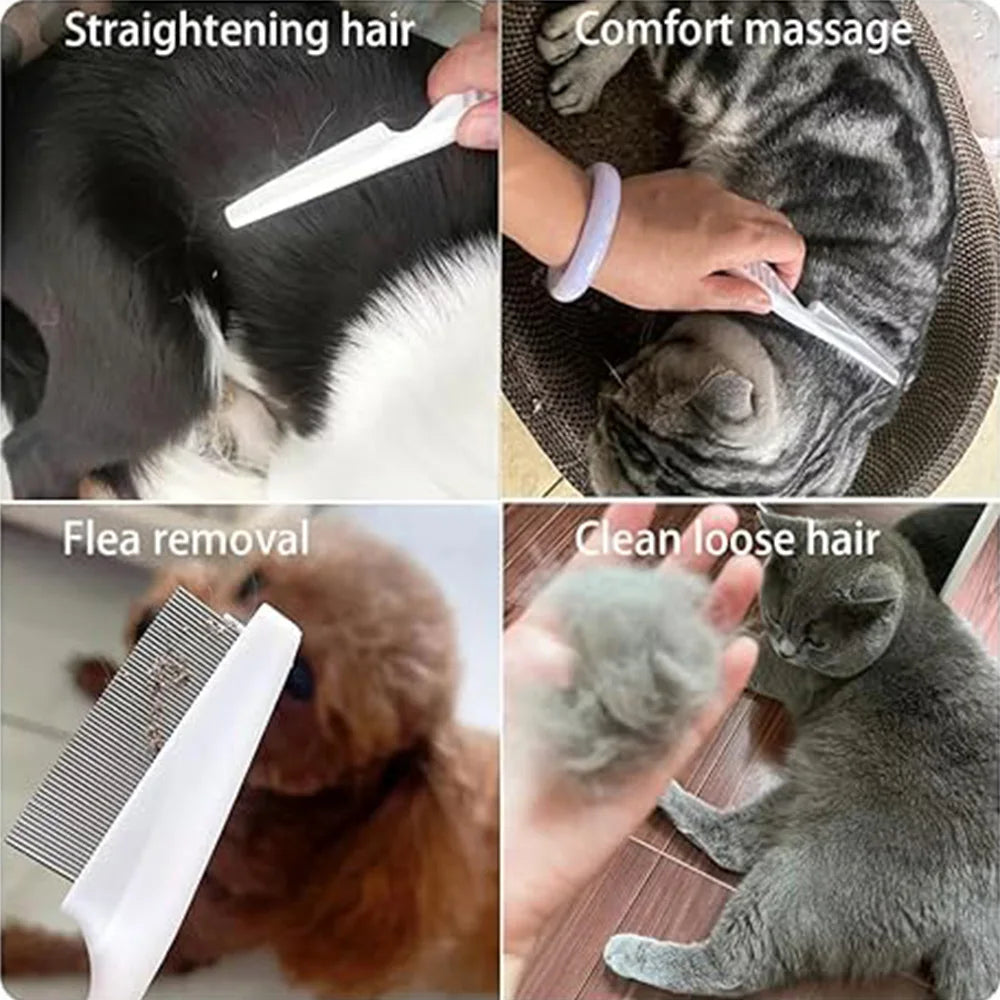 Straightening hair

Comfort massage

Flea removal

Clean loose hair