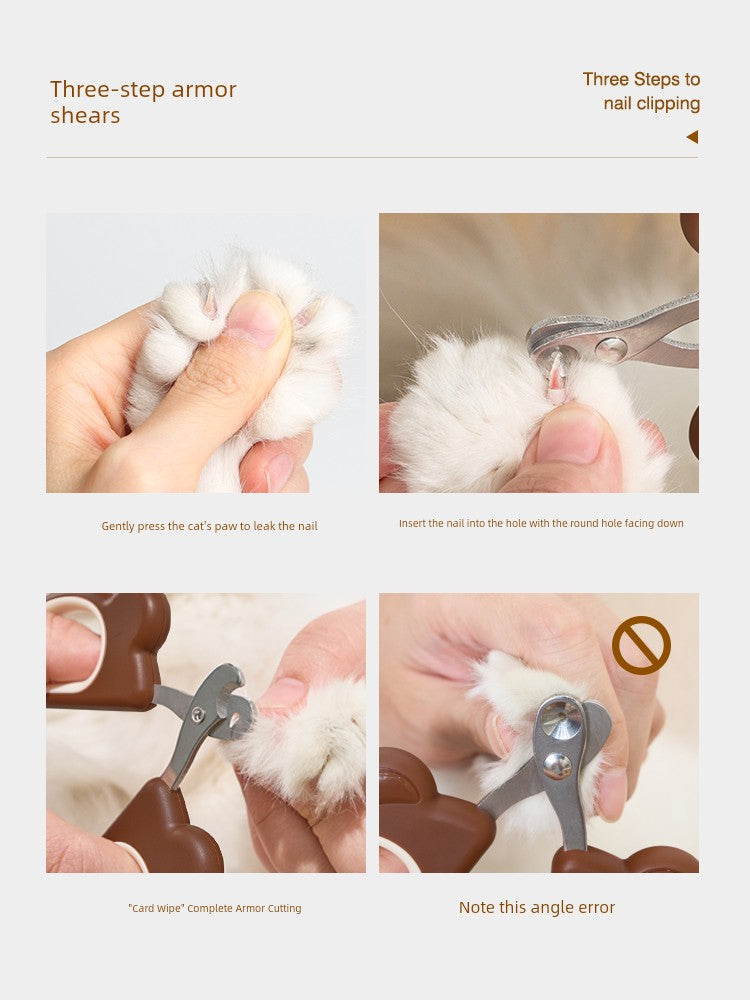 Three-step armor shears

Three Steps to nail clipping

Gently press the cat's paw to leak the nail

Insert the nail into the hole with the round hole facing down

"Card Wipe" Complete Armor Cutting

Note this angle error