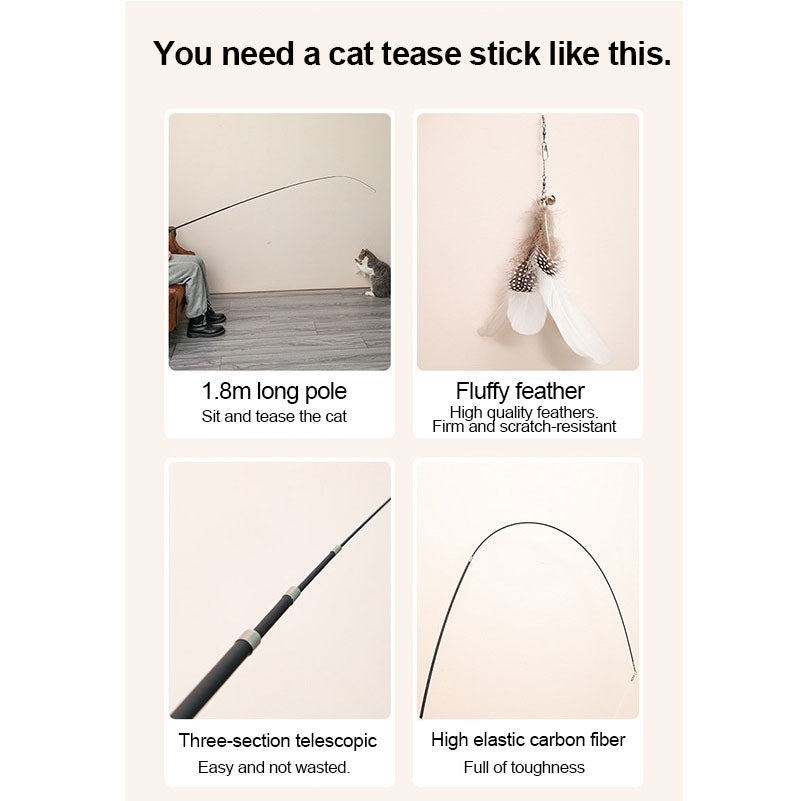 You need a cat tease stick like this.

1.8m long pole
Sit and tease the cat

Fluffy feather
High quality feathers.
Firm and scratch-resistant

Three-section telescopic
Easy and not wasted.

High elastic carbon fiber
Full of toughness